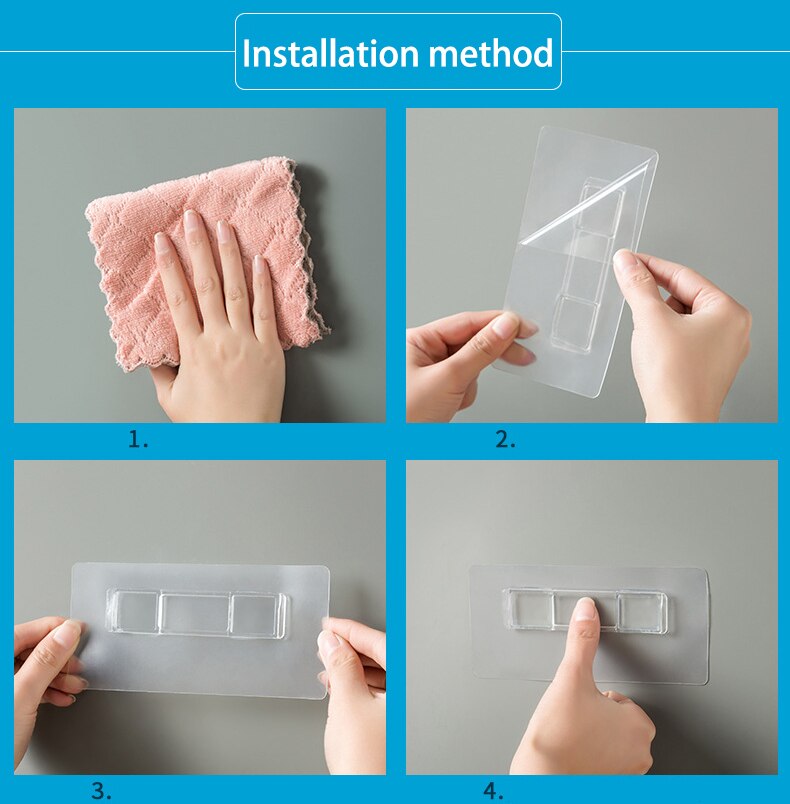 Installation method

1.

2.

3.

4.