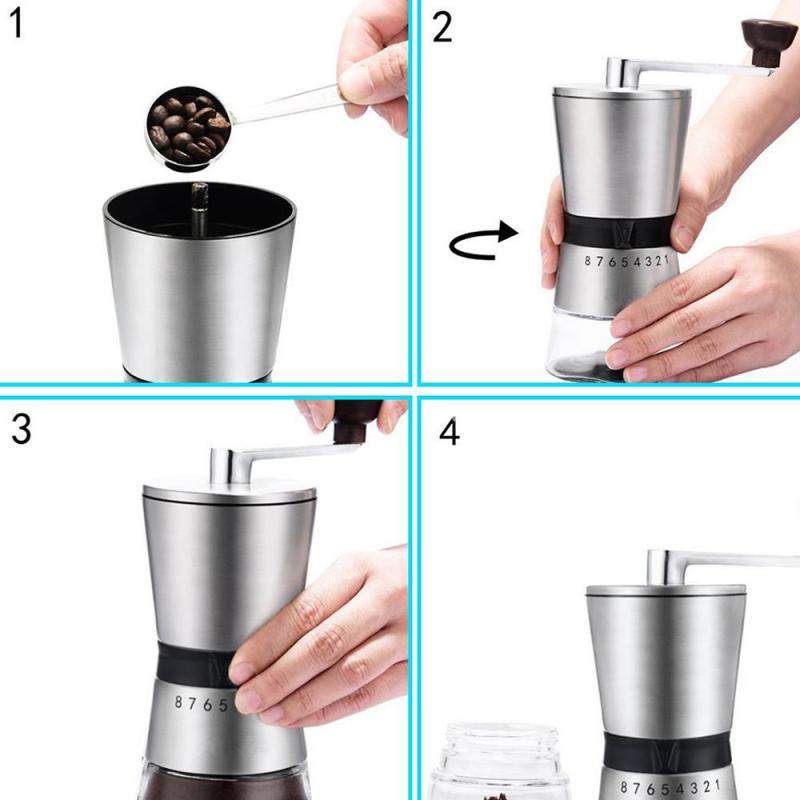 1

2

8 7 6 5 4 3 2 1

3

8 7 6 5

4

8 7 6 5 4 3 2 1